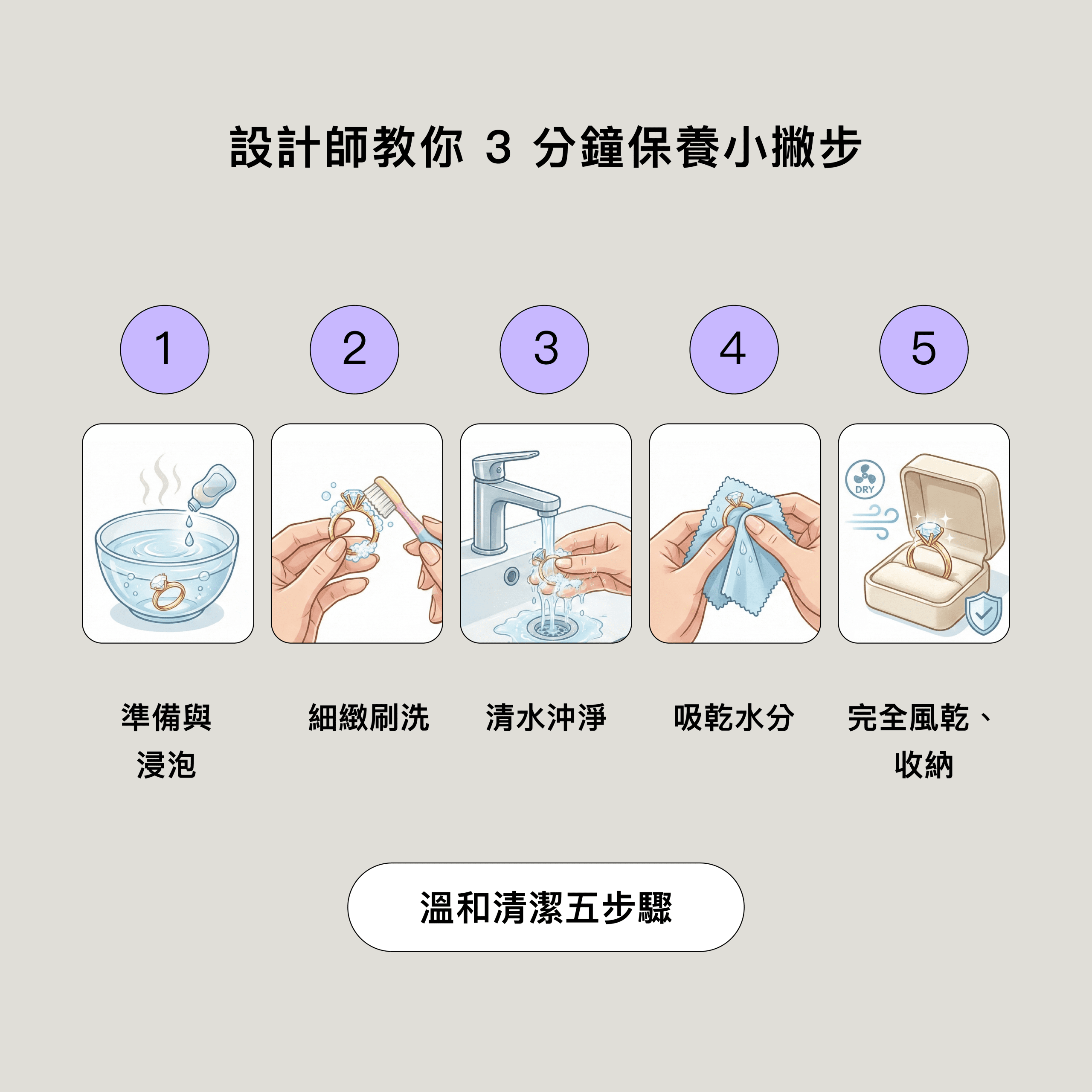 設計師教你 3 分鐘保養小撇步

1

2

3

4

5

DRY

準備與浸泡

細緻刷洗

清水沖淨

吸乾水分

完全風乾、收納

溫和清潔五步驟